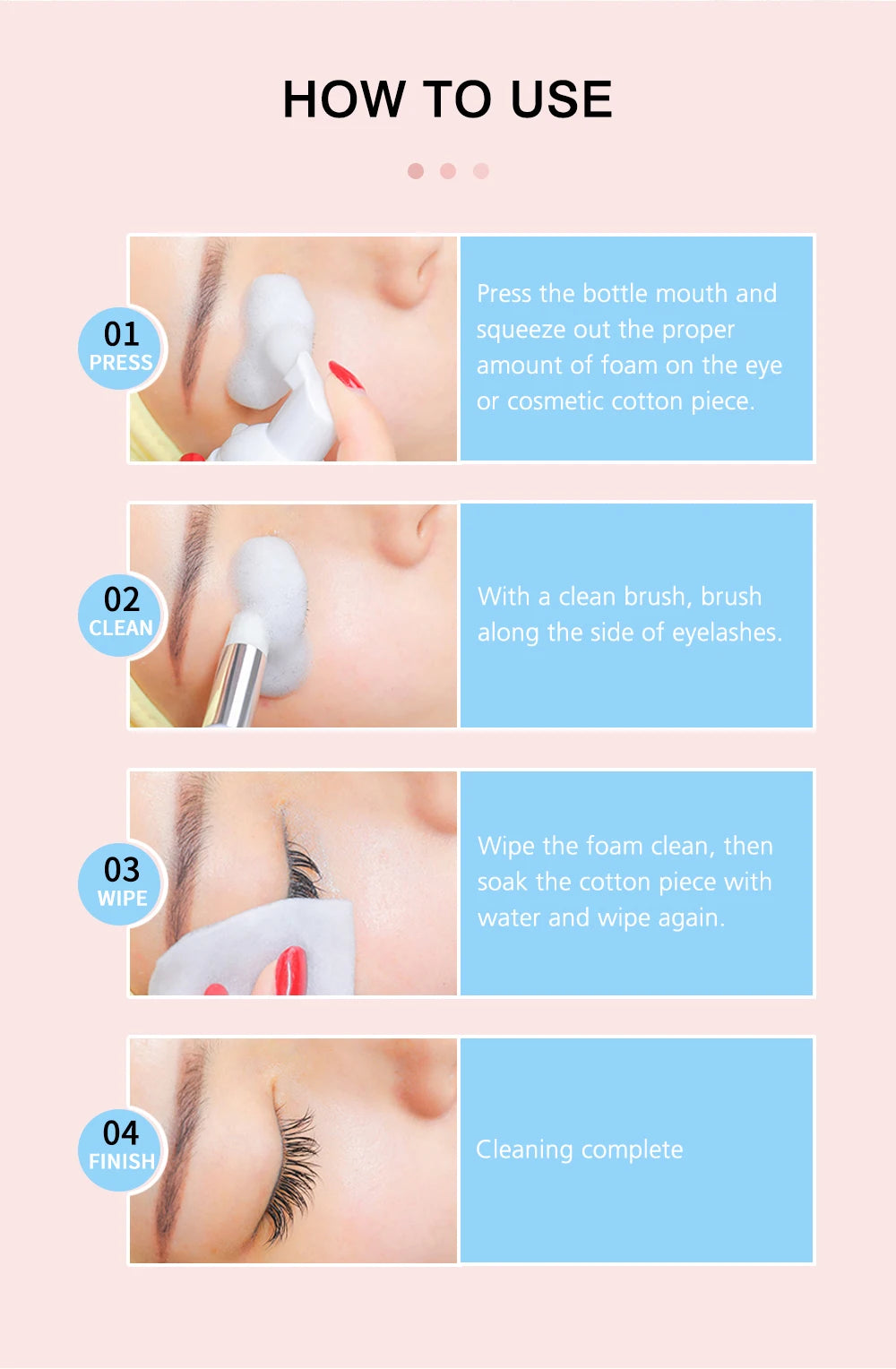 HOW TO USE

01
PRESS

Press the bottle mouth and squeeze out the proper amount of foam on the eye or cosmetic cotton piece.

02
CLEAN

With a clean brush, brush along the side of eyelashes.

03
WIPE

Wipe the foam clean, then soak the cotton piece with water and wipe again.

04
FINISH

Cleaning complete